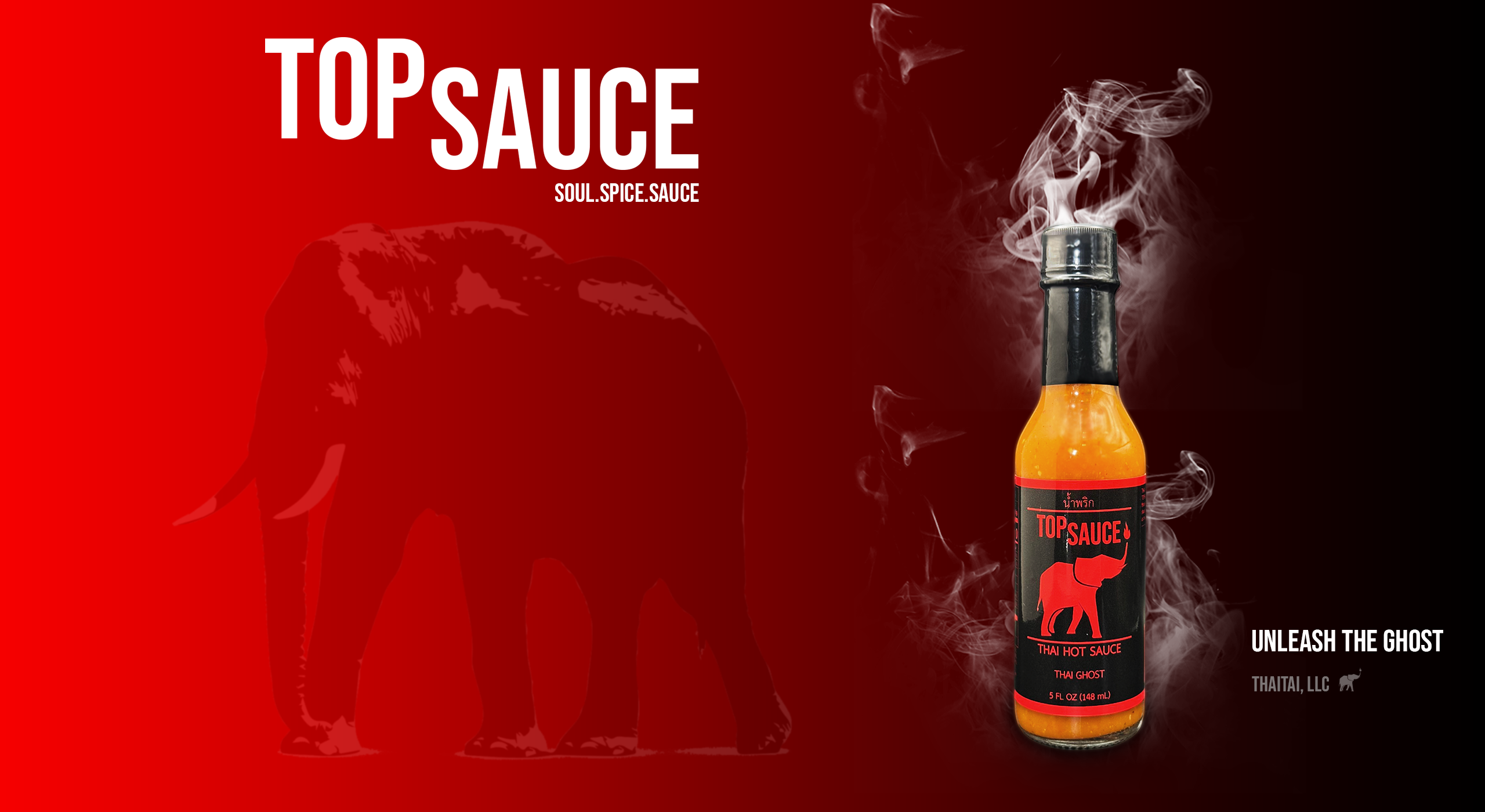 TOPSAUCE
SOUL.SPICE.SAUCE

น้ำพริก
TOPSAUCE
THAI HOT SAUCE
THAI GHOST
5 FL OZ (148 mL)

UNLEASH THE GHOST
THAITAI, LLC